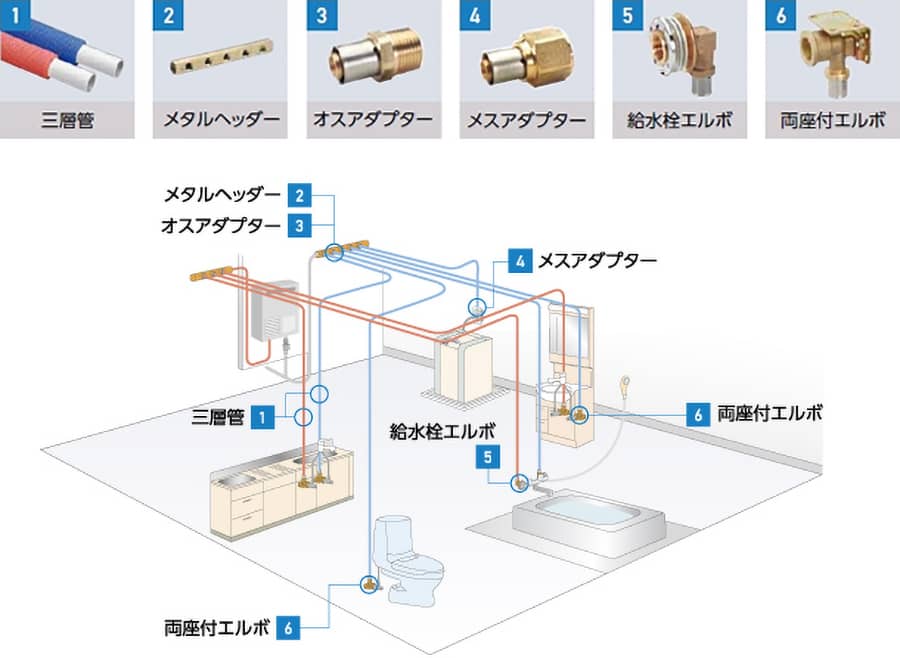 1
三層管

2
メタルヘッダー

3
オスアダプター

4
メスアダプター

5
給水栓エルボ

6
両座付エルボ

メタルヘッダー 2
オスアダプター 3
4 メスアダプター
三層管 1
給水栓エルボ
5
6 両座付エルボ
両座付エルボ 6