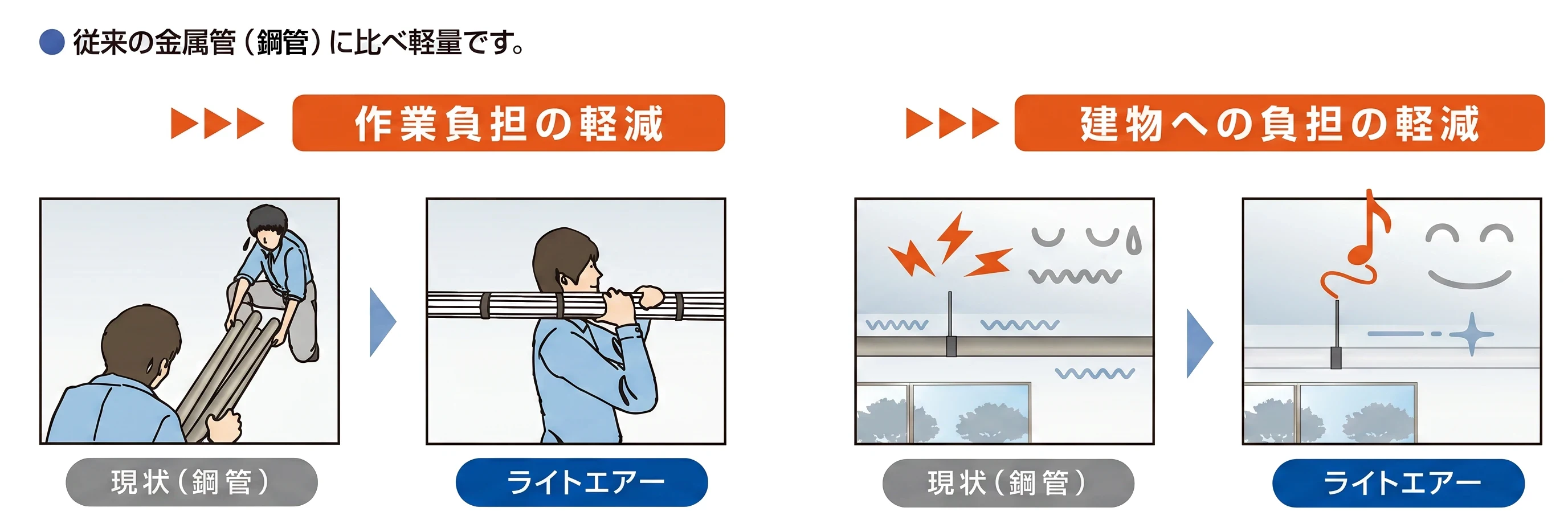 ● 従来の金属管（鋼管）に比べ軽量です。

作業負担の軽減

現状（鋼管）

ライトエアー

建物への負担の軽減

現状（鋼管）

ライトエアー